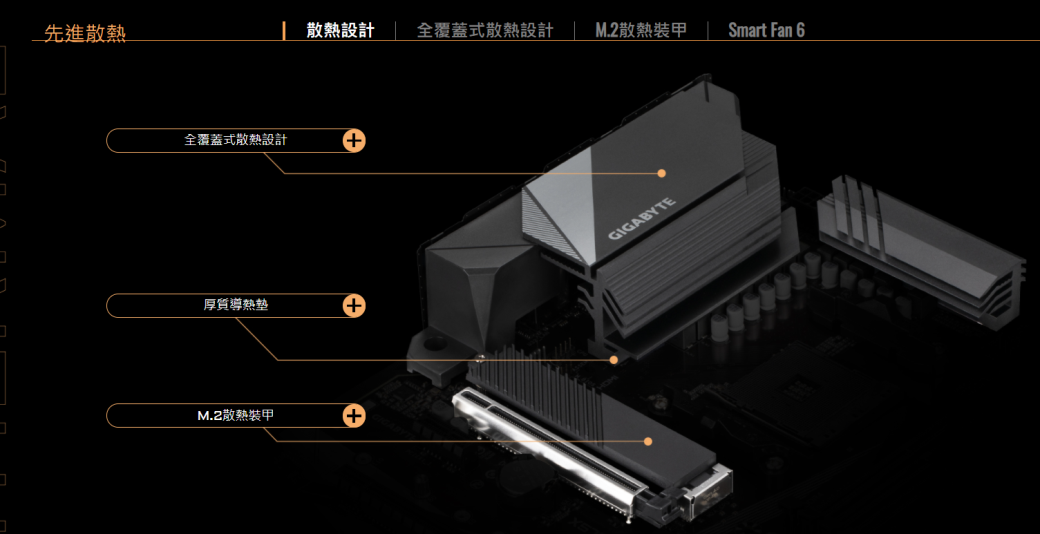 先進散熱

散熱設計 | 全覆蓋式散熱設計 | M.2散熱裝甲 | Smart Fan 6

全覆蓋式散熱設計

GIGABYTE

厚質導熱墊

M.2散熱裝甲