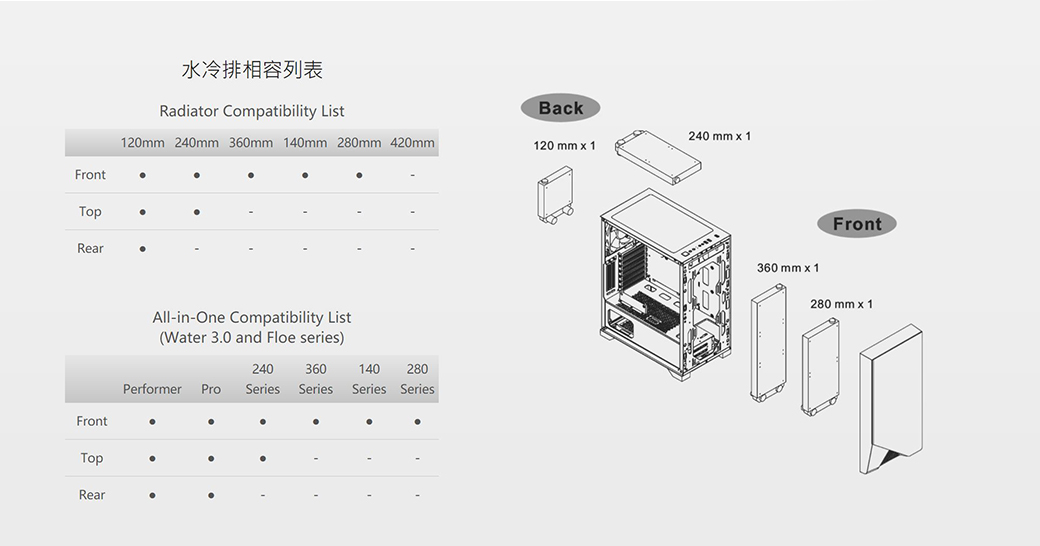 水冷排相容列表

Radiator Compatibility List

| | 120mm | 240mm | 360mm | 140mm | 280mm | 420mm |
|---|---|---|---|---|---|---|
| Front | ● | ● | ● | ● | ● | - |
| Top | ● | ● | - | - | - | - |
| Rear | ● | - | - | - | - | - |

All-in-One Compatibility List
(Water 3.0 and Floe series)

| | Performer | Pro | 240 Series | 360 Series | 140 Series | 280 Series |
|---|---|---|---|---|---|---|
| Front | ● | ● | ● | ● | ● | ● |
| Top | ● | ● | ● | - | - | - |
| Rear | ● | ● | - | - | - | - |

Back

120 mm x 1

240 mm x 1

Front

360 mm x 1

280 mm x 1