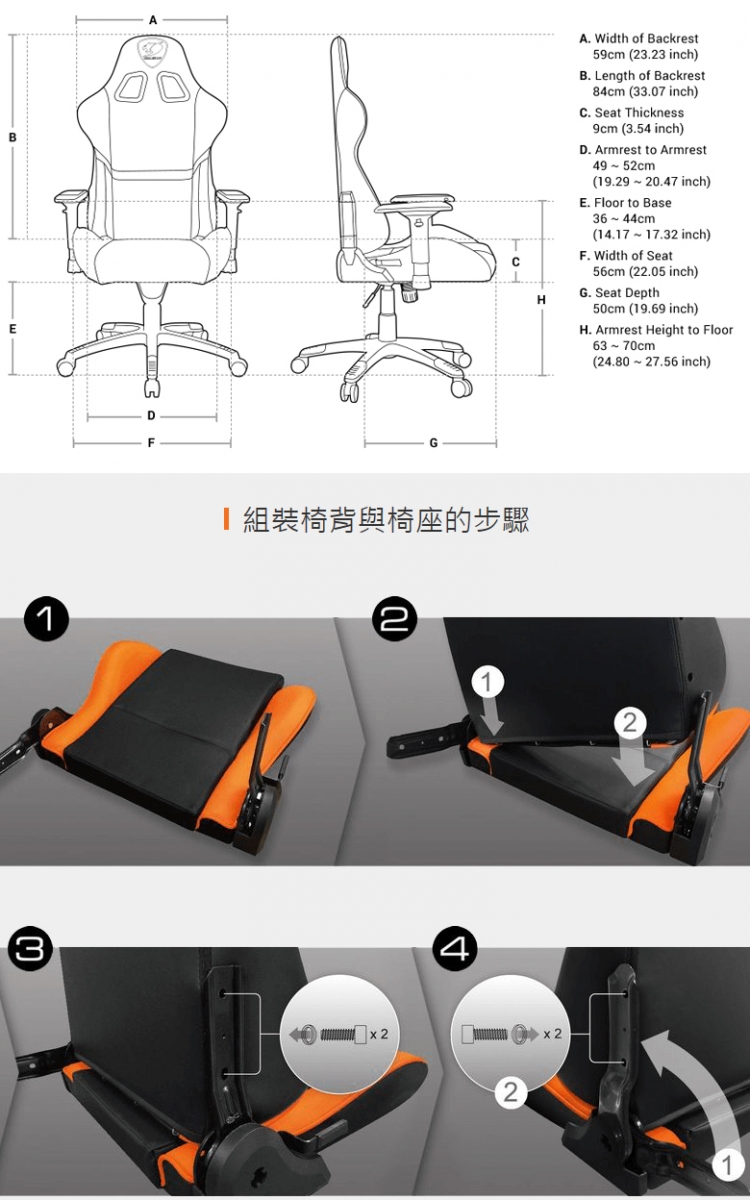 A

B

C

H

E

D

F

G

A. Width of Backrest 59cm (23.23 inch)

B. Length of Backrest 84cm (33.07 inch)

C. Seat Thickness 9cm (3.54 inch)

D. Armrest to Armrest 49 ~ 52cm (19.29 ~ 20.47 inch)

E. Floor to Base 36 ~ 44cm (14.17 ~ 17.32 inch)

F. Width of Seat 56cm (22.05 inch)

G. Seat Depth 50cm (19.69 inch)

H. Armrest Height to Floor 63 ~ 70cm (24.80 ~ 27.56 inch)

組裝椅背與椅座的步驟

1

2

1

2

3

x 2

4

x 2

2

1